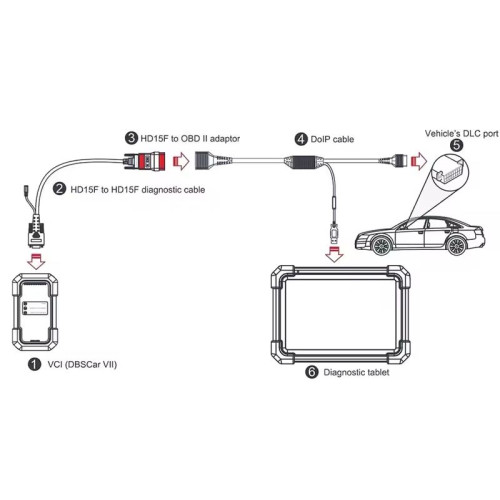 3 HD15F to OBD II adaptor

4 DoIP cable

Vehicle's DLC port
5

2 HD15F to HD15F diagnostic cable

1 VCI (DBSCar VII)

6 Diagnostic tablet