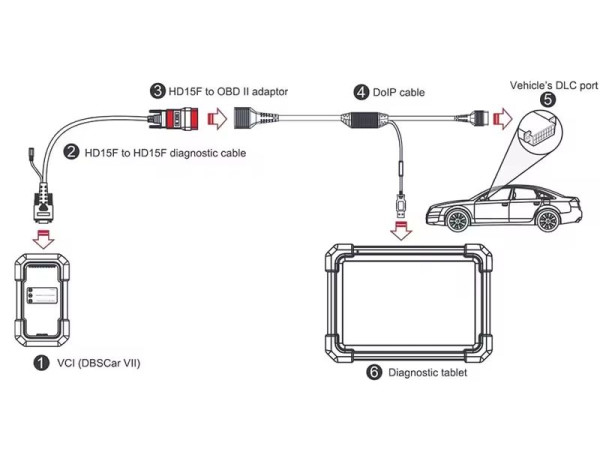 3 HD15F to OBD II adaptor

4 DoIP cable

Vehicle's DLC port
5

2 HD15F to HD15F diagnostic cable

1 VCI (DBSCar VII)

6 Diagnostic tablet