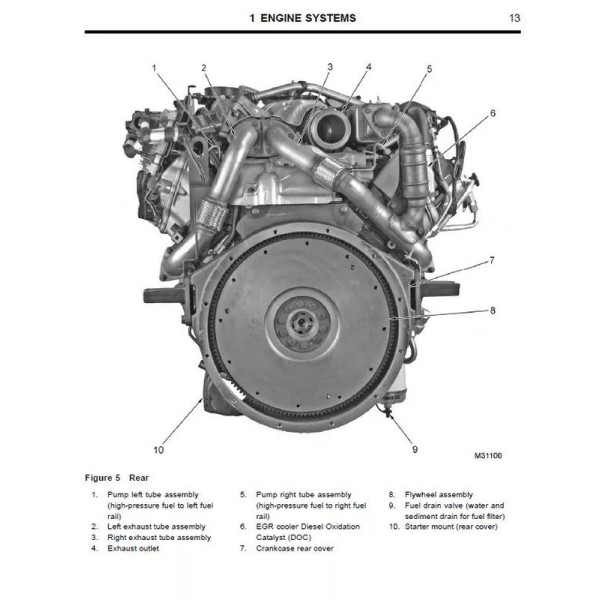 1 ENGINE SYSTEMS

13

1
2
3
4
5
6
7
8
9
10

M31100

Figure 5 Rear

1. Pump left tube assembly (high-pressure fuel to left fuel rail)
2. Left exhaust tube assembly
3. Right exhaust tube assembly
4. Exhaust outlet

5. Pump right tube assembly (high-pressure fuel to right fuel rail)
6. EGR cooler Diesel Oxidation Catalyst (DOC)
7. Crankcase rear cover

8. Flywheel assembly
9. Fuel drain valve (water and sediment drain for fuel filter)
10. Starter mount (rear cover)